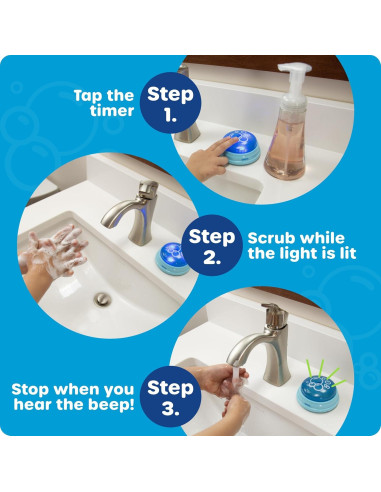 Tap the timer

Step 1.

Step 2.

Scrub while the light is lit

Stop when you hear the beep!

Step 3.