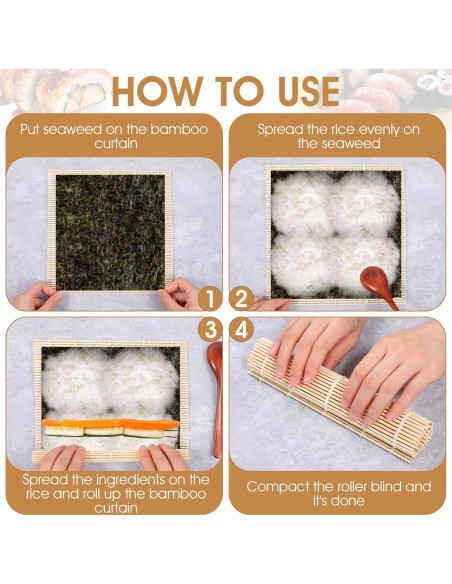 HOW TO USE

Put seaweed on the bamboo curtain

1

Spread the rice evenly on the seaweed

2

3

Spread the ingredients on the rice and roll up the bamboo curtain

4

Compact the roller blind and it's done