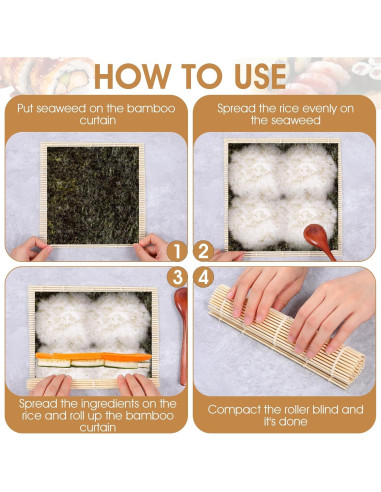 HOW TO USE

Put seaweed on the bamboo curtain

1

Spread the rice evenly on the seaweed

2

3

Spread the ingredients on the rice and roll up the bamboo curtain

4

Compact the roller blind and it's done