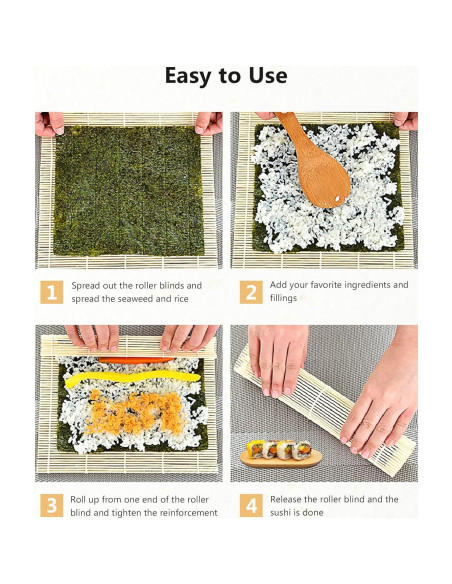 Easy to Use

1 Spread out the roller blinds and spread the seaweed and rice

2 Add your favorite ingredients and fillings

3 Roll up from one end of the roller blind and tighten the reinforcement

4 Release the roller blind and the sushi is done