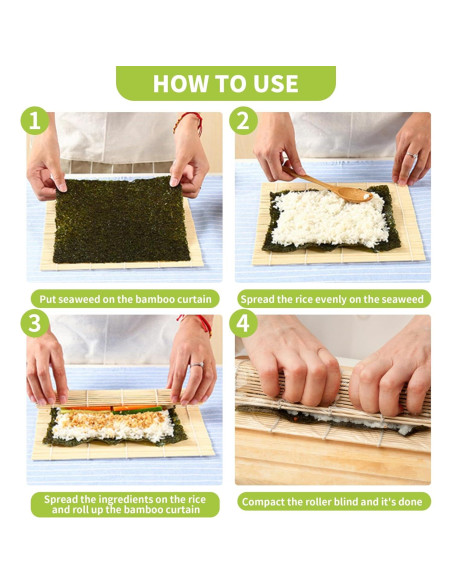 HOW TO USE

1

Put seaweed on the bamboo curtain

2

Spread the rice evenly on the seaweed

3

Spread the ingredients on the rice and roll up the bamboo curtain

4

Compact the roller blind and it's done