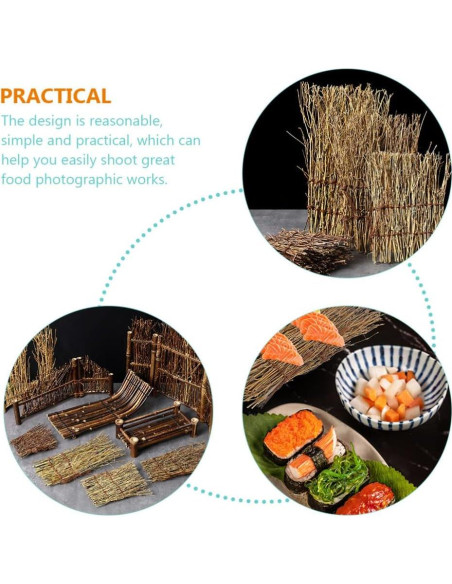 PRACTICAL

The design is reasonable, simple and practical, which can help you easily shoot great food photographic works.