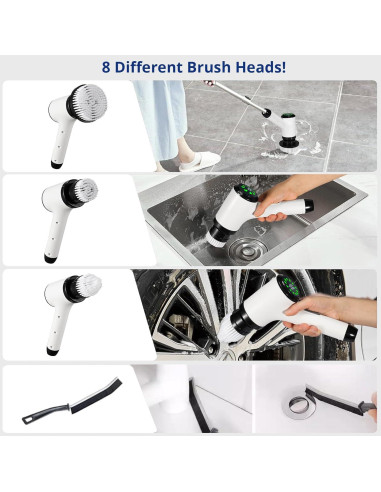 8 Different Brush Heads!