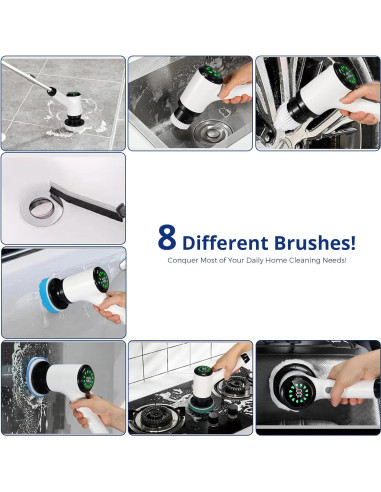 8 Different Brushes!

Conquer Most of Your Daily Home Cleaning Needs!