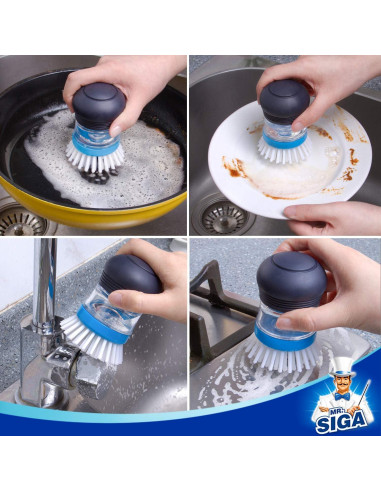 MR. SIGA