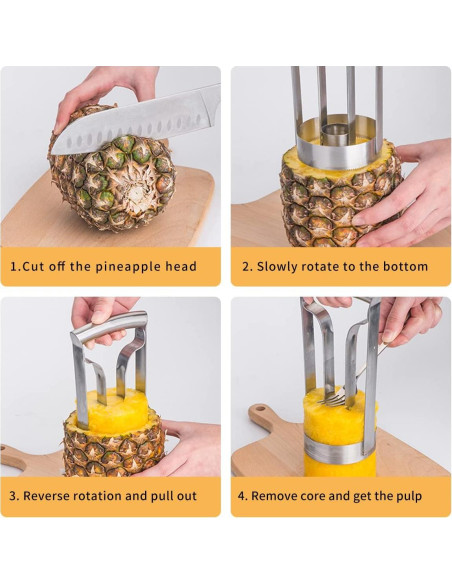 1.Cut off the pineapple head

2. Slowly rotate to the bottom

3. Reverse rotation and pull out

4. Remove core and get the pulp