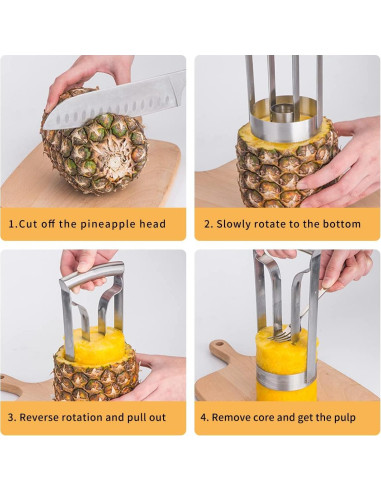 1.Cut off the pineapple head

2. Slowly rotate to the bottom

3. Reverse rotation and pull out

4. Remove core and get the pulp