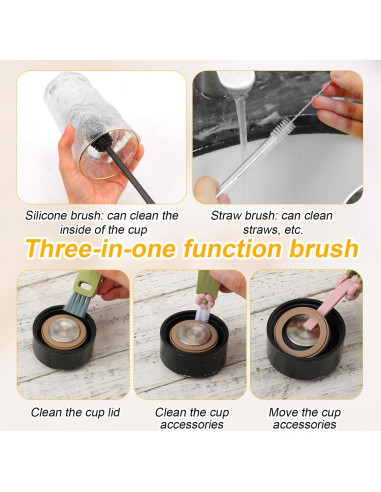 Silicone brush: can clean the inside of the cup

Straw brush: can clean straws, etc.

Three-in-one function brush

Clean the cup lid

Clean the cup accessories

Move the cup accessories