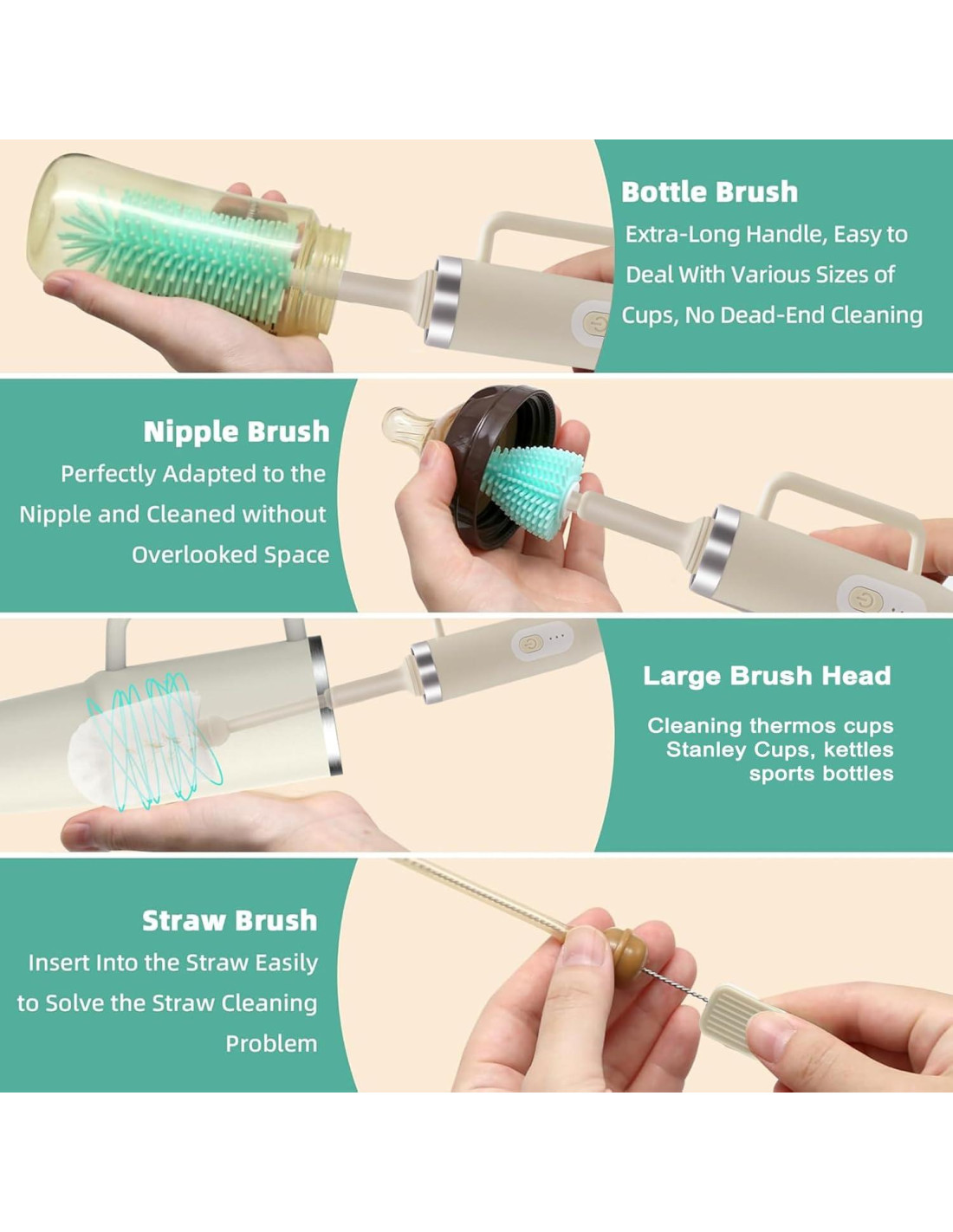 Bottle Brush
Extra-Long Handle, Easy to Deal With Various Sizes of Cups, No Dead-End Cleaning

Nipple Brush
Perfectly Adapted to the Nipple and Cleaned without Overlooked Space

Large Brush Head
Cleaning thermos cups Stanley Cups, kettles sports bottles

Straw Brush
Insert Into the Straw Easily to Solve the Straw Cleaning Problem