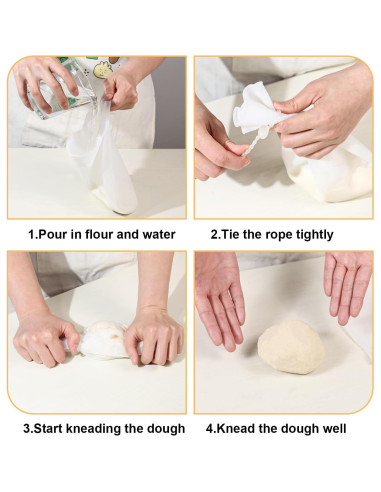 1.Pour in flour and water

2.Tie the rope tightly

3.Start kneading the dough

4.Knead the dough well