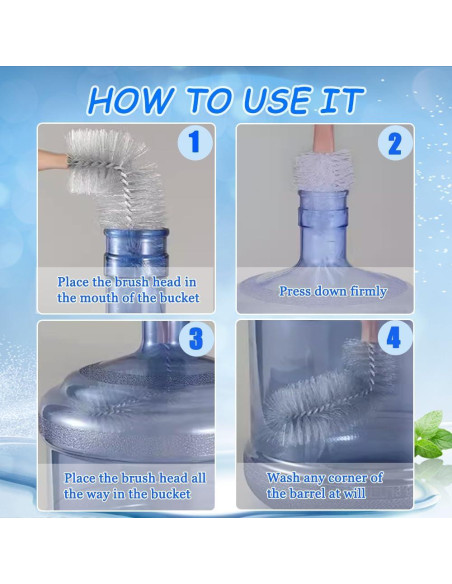 HOW TO USE IT

1

Place the brush head in the mouth of the bucket

2

Press down firmly

3

Place the brush head all the way in the bucket

4

Wash any corner of the barrel at will