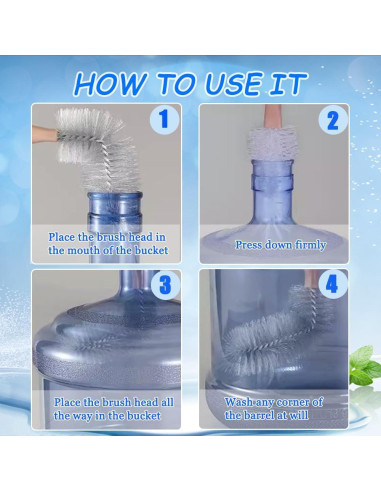 HOW TO USE IT

1

Place the brush head in the mouth of the bucket

2

Press down firmly

3

Place the brush head all the way in the bucket

4

Wash any corner of the barrel at will