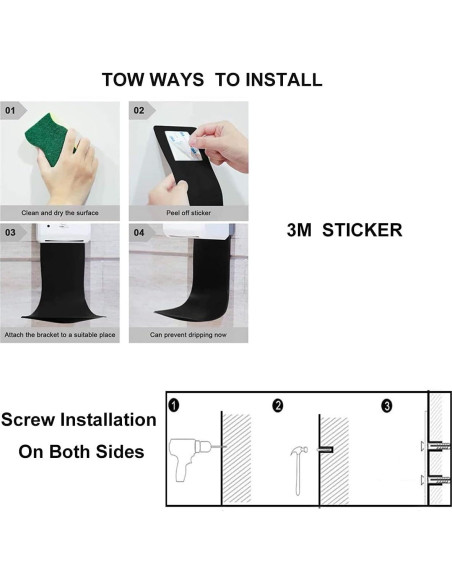 TOW WAYS TO INSTALL

01
Clean and dry the surface

02
Peel off sticker

03
Attach the bracket to a suitable place

04
Can prevent dripping now

3M STICKER

Screw Installation
On Both Sides

1
2
3