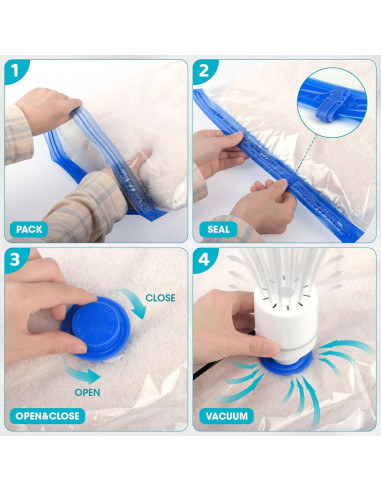 1

PACK

2

SEAL

3

CLOSE

OPEN

OPEN&CLOSE

4

VACUUM