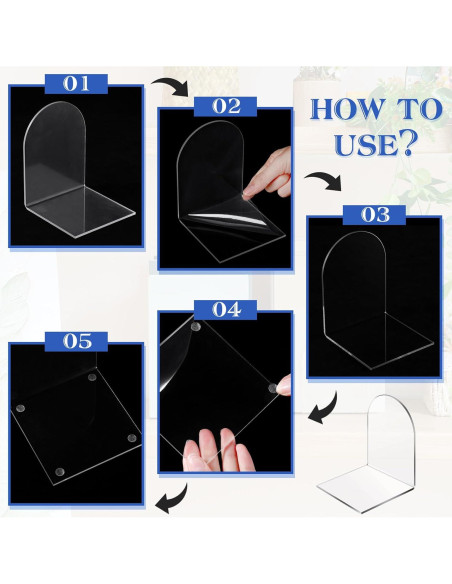 01

02

HOW TO USE?

03

04

05