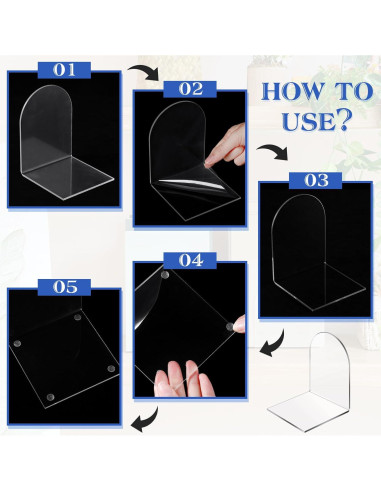 01

02

HOW TO USE?

03

04

05