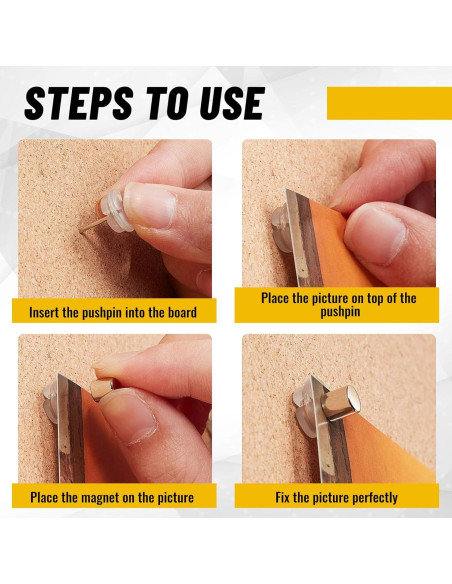 STEPS TO USE

Insert the pushpin into the board

Place the picture on top of the pushpin

Place the magnet on the picture

Fix the picture perfectly