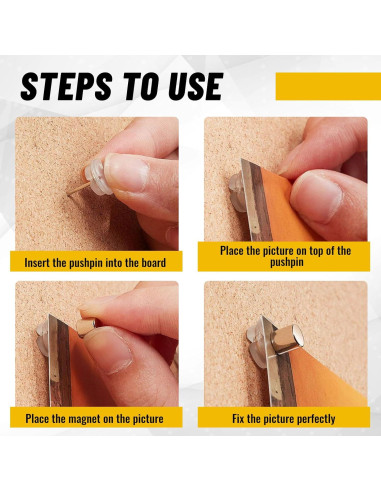 STEPS TO USE

Insert the pushpin into the board

Place the picture on top of the pushpin

Place the magnet on the picture

Fix the picture perfectly