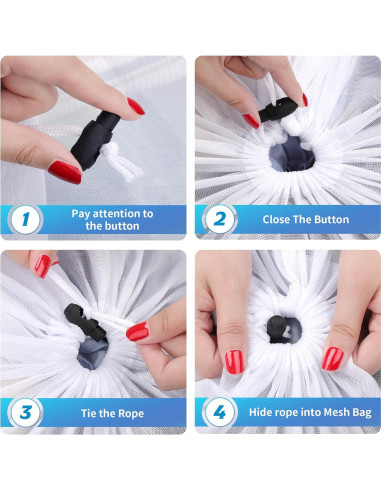 1 Pay attention to the button

2 Close The Button

3 Tie the Rope

4 Hide rope into Mesh Bag