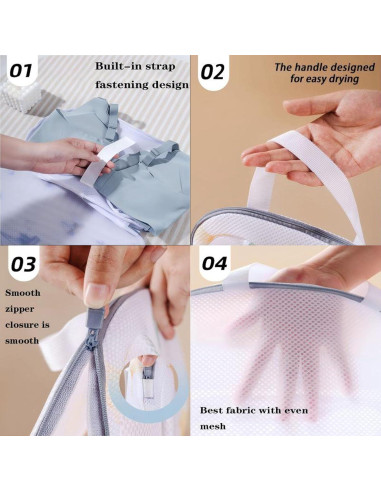 01

Built-in strap fastening design

02

The handle designed for easy drying

03

Smooth zipper closure is smooth

04

Best fabric with even mesh