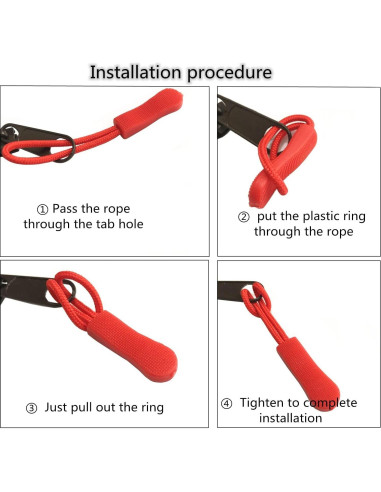 Installation procedure

① Pass the rope through the tab hole

② put the plastic ring through the rope

③ Just pull out the ring

④ Tighten to complete installation