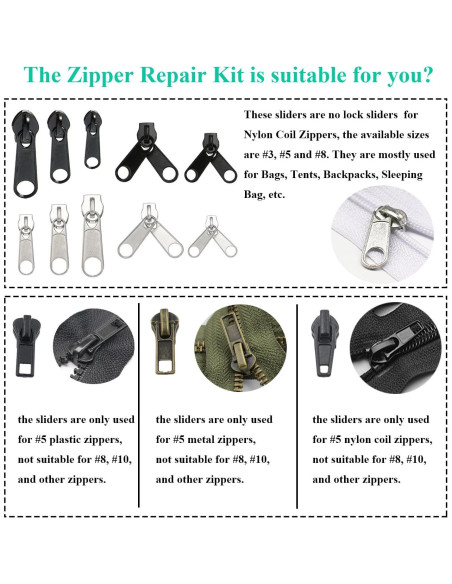 The Zipper Repair Kit is suitable for you?

These sliders are no lock sliders for Nylon Coil Zippers, the available sizes are #3, #5 and #8. They are mostly used for Bags, Tents, Backpacks, Sleeping Bag, etc.

the sliders are only used for #5 plastic zippers, not suitable for #8, #10, and other zippers.

the sliders are only used for #5 metal zippers, not suitable for #8, #10, and other zippers.

the sliders are only used for #5 nylon coil zippers, not suitable for #8, #10, and other zippers.