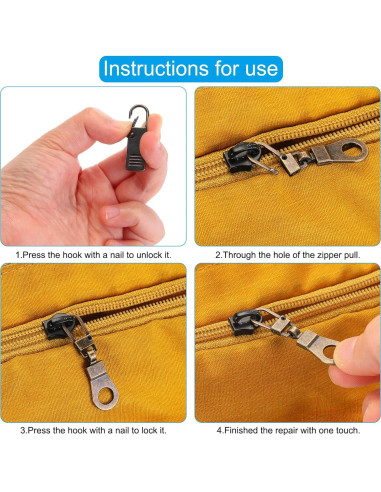 Instructions for use

1.Press the hook with a nail to unlock it.

2.Through the hole of the zipper pull.

3.Press the hook with a nail to lock it.

4.Finished the repair with one touch.