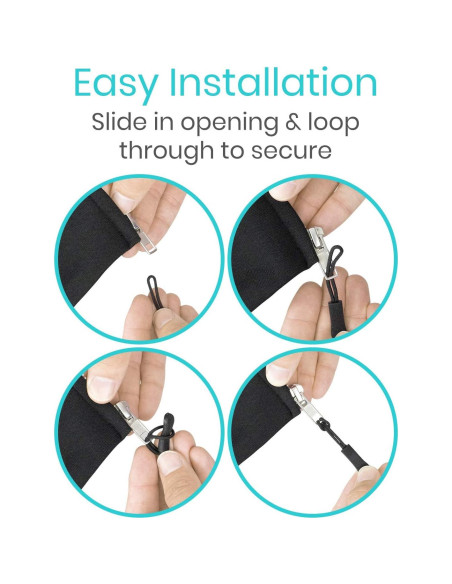 Easy Installation
Slide in opening & loop through to secure