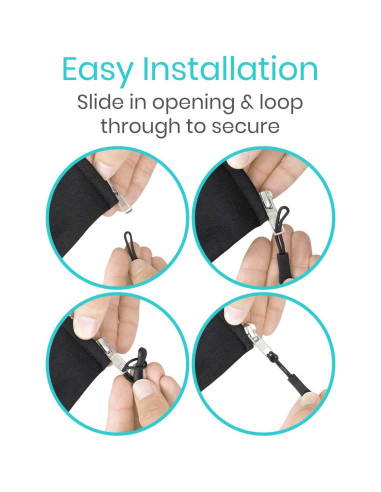 Easy Installation
Slide in opening & loop through to secure