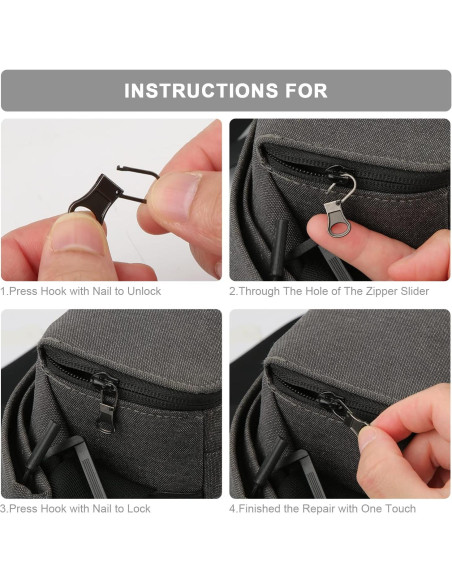 INSTRUCTIONS FOR

1.Press Hook with Nail to Unlock

2.Through The Hole of The Zipper Slider

3.Press Hook with Nail to Lock

4.Finished the Repair with One Touch