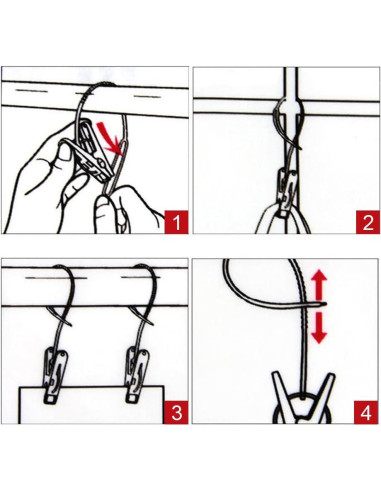 1

2

3

4