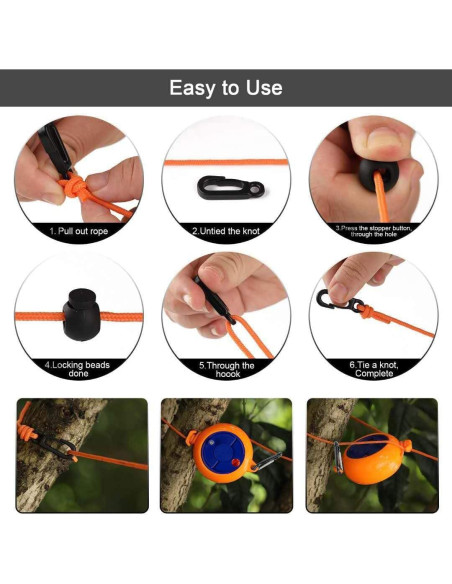 Easy to Use

1. Pull out rope

2.Untied the knot

3.Press the stopper button, through the hole

4.Locking beads done

5.Through the hoook

6.Tie a knot, Complete