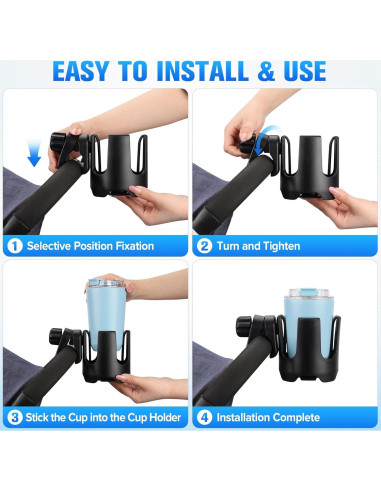 EASY TO INSTALL & USE

1 Selective Position Fixation

2 Turn and Tighten

3 Stick the Cup into the Cup Holder

4 Installation Complete