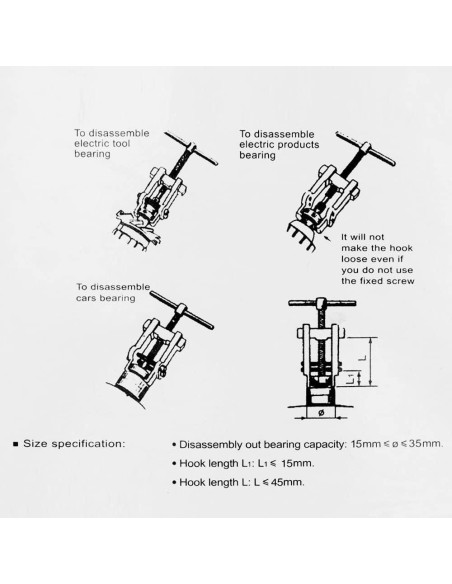 To disassemble electric tool bearing

To disassemble electric products bearing

It will not make the hook loose even if you do not use the fixed screw

To disassemble cars bearing

L

$L_1$

ø

■ Size specification:

• Disassembly out bearing capacity: 15mm ≤ ø ≤ 35mm.

• Hook length $L_1$: $L_1$ ≤ 15mm.

• Hook length L: L ≤ 45mm.