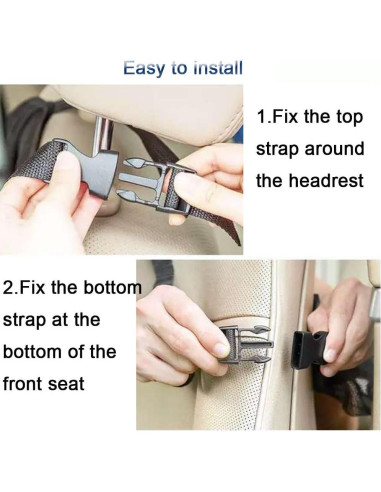 Easy to install

1.Fix the top strap around the headrest

2.Fix the bottom strap at the bottom of the front seat