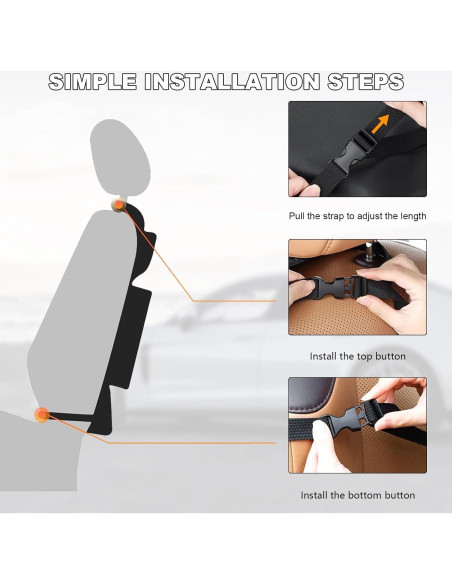 SIMPLE INSTALLATION STEPS

Pull the strap to adjust the length

Install the top button

Install the bottom button