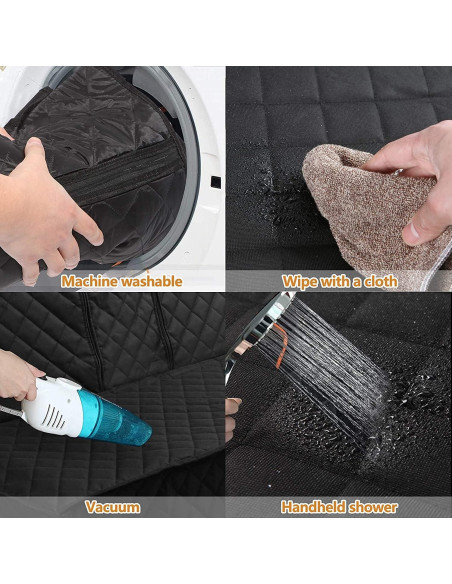 Machine washable

Wipe with a cloth

Vacuum

Handheld shower