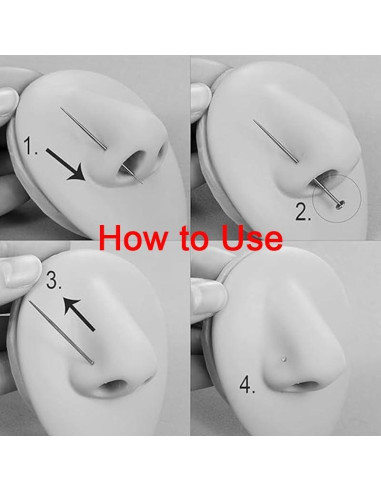 1.

2.

How to Use

3.

4.