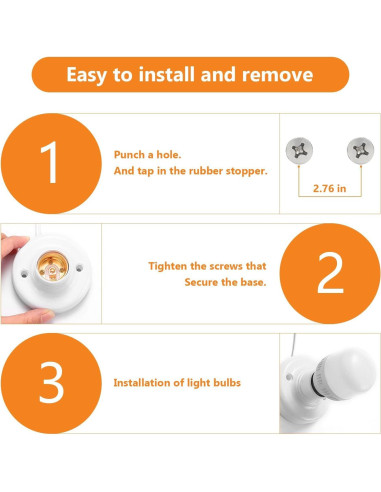 Easy to install and remove

1

Punch a hole.
And tap in the rubber stopper.

2.76 in

Tighten the screws that
Secure the base.

2

3

Installation of light bulbs