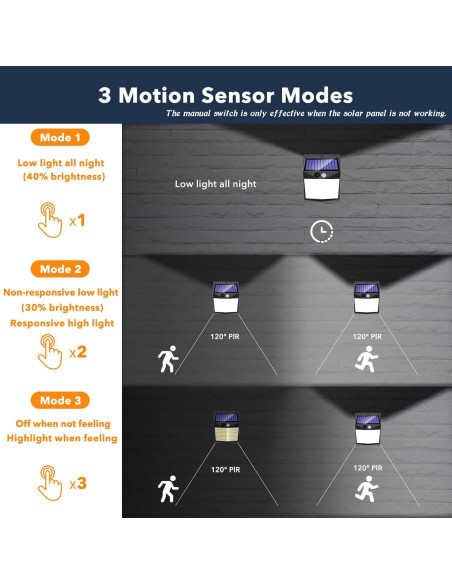 3 Motion Sensor Modes

The manual switch is only effective when the solar panel is not working.

Mode 1

Low light all night (40% brightness)

x1

Low light all night

Mode 2

Non-responsive low light (30% brightness) Responsive high light

x2

120° PIR

120° PIR

Mode 3

Off when not feeling Highlight when feeling

x3

120° PIR

120° PIR