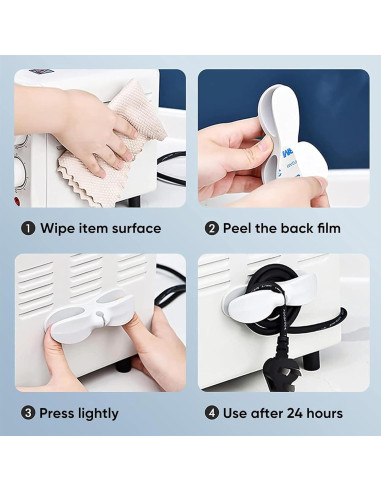 ❶ Wipe item surface

❷ Peel the back film

❸ Press lightly

❹ Use after 24 hours