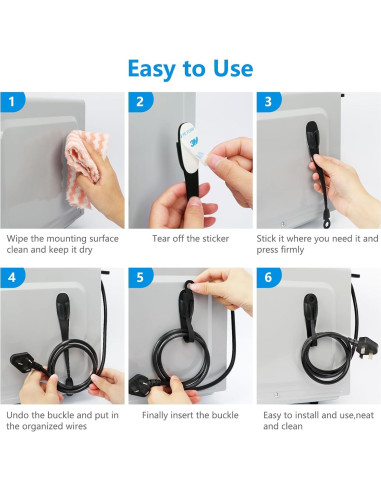 Easy to Use

1

Wipe the mounting surface clean and keep it dry

2

3M

Tear off the sticker

3

Stick it where you need it and press firmly

4

Undo the buckle and put in the organized wires

5

Finally insert the buckle

6

Easy to install and use,neat and clean