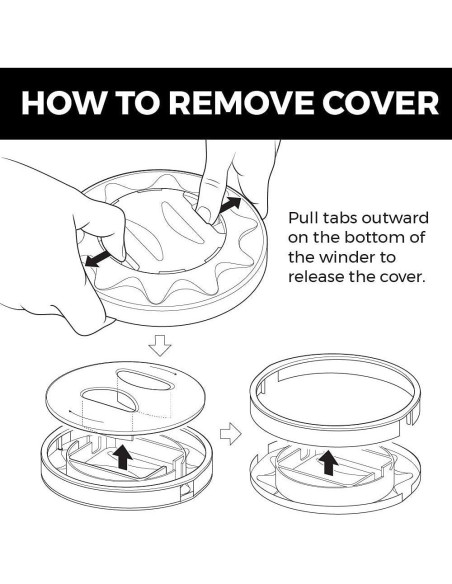 HOW TO REMOVE COVER

Pull tabs outward on the bottom of the winder to release the cover.