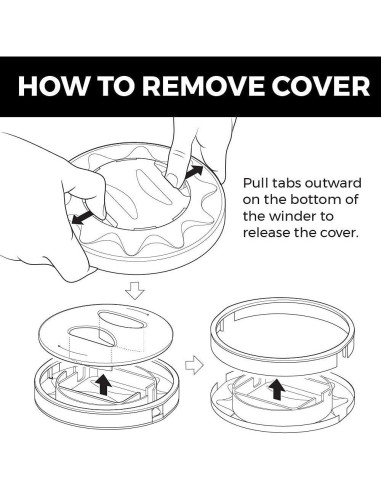 HOW TO REMOVE COVER

Pull tabs outward on the bottom of the winder to release the cover.