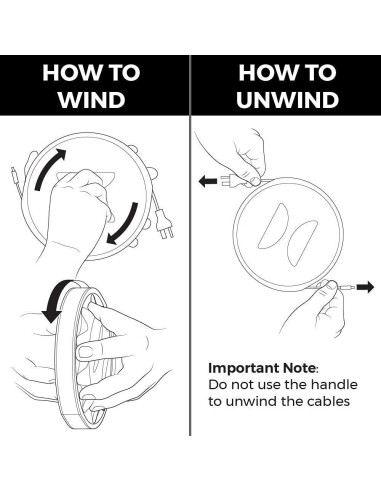 HOW TO WIND

HOW TO UNWIND

Important Note:
Do not use the handle to unwind the cables