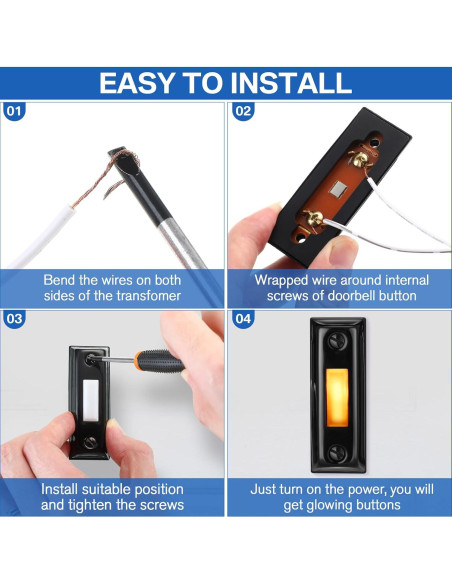 EASY TO INSTALL

01

Bend the wires on both sides of the transfomer

02

Wrapped wire around internal screws of doorbell button

03

Install suitable position and tighten the screws

04

Just turn on the power, you will get glowing buttons