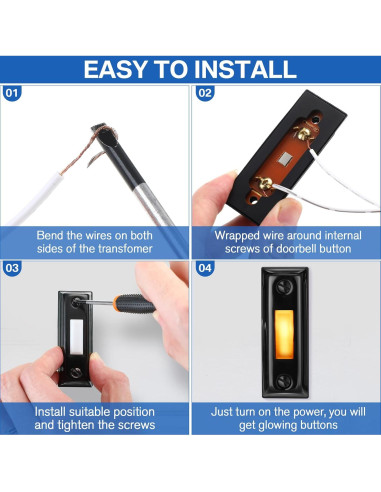 EASY TO INSTALL

01

Bend the wires on both sides of the transfomer

02

Wrapped wire around internal screws of doorbell button

03

Install suitable position and tighten the screws

04

Just turn on the power, you will get glowing buttons