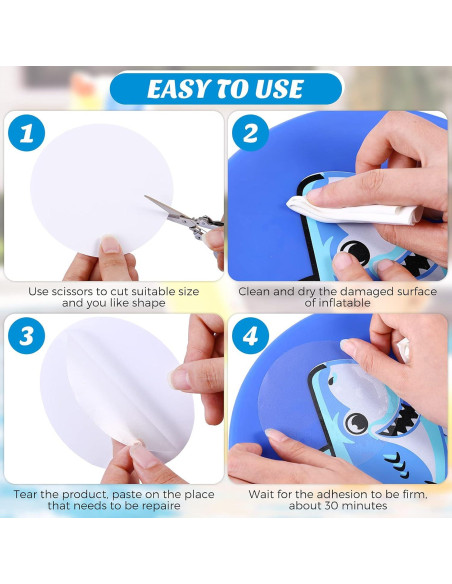 EASY TO USE

1

Use scissors to cut suitable size and you like shape

2

Clean and dry the damaged surface of inflatable

3

Tear the product, paste on the place that needs to be repaire

4

Wait for the adhesion to be firm, about 30 minutes