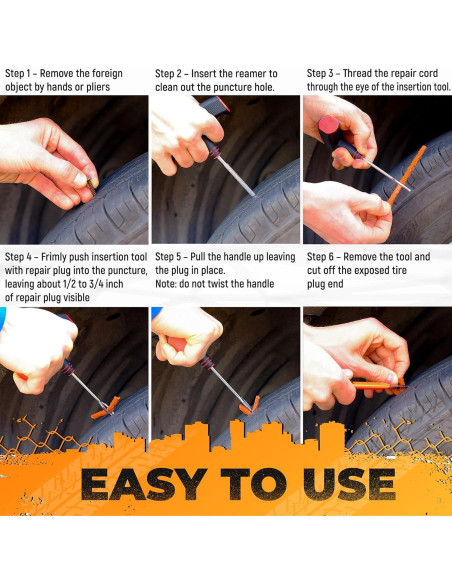 Step 1 – Remove the foreign object by hands or pliers

Step 2 – Insert the reamer to clean out the puncture hole.

Step 3 – Thread the repair cord through the eye of the insertion tool.

Step 4 – Frimly push insertion tool with repair plug into the puncture, leaving about 1/2 to 3/4 inch of repair plug visible

Step 5 – Pull the handle up leaving the plug in place.
Note: do not twist the handle

Step 6 – Remove the tool and cut off the exposed tire plug end

EASY TO USE