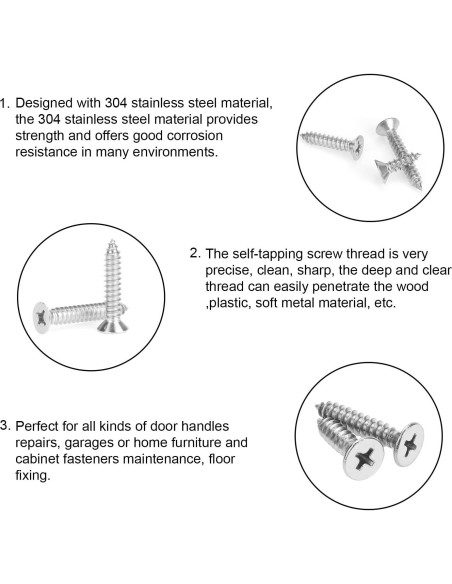 1. Designed with 304 stainless steel material, the 304 stainless steel material provides strength and offers good corrosion resistance in many environments.

2. The self-tapping screw thread is very precise, clean, sharp, the deep and clear thread can easily penetrate the wood ,plastic, soft metal material, etc.

3. Perfect for all kinds of door handles repairs, garages or home furniture and cabinet fasteners maintenance, floor fixing.